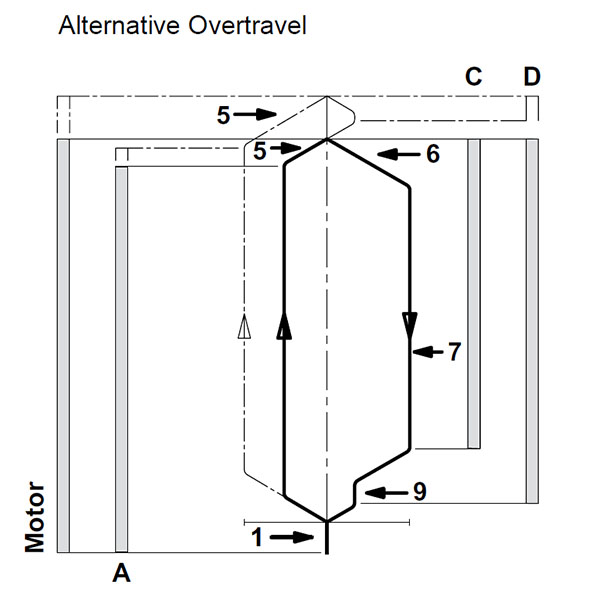 Alternative Overtravel

C D

5

5

6

7

9

1

Motor

A